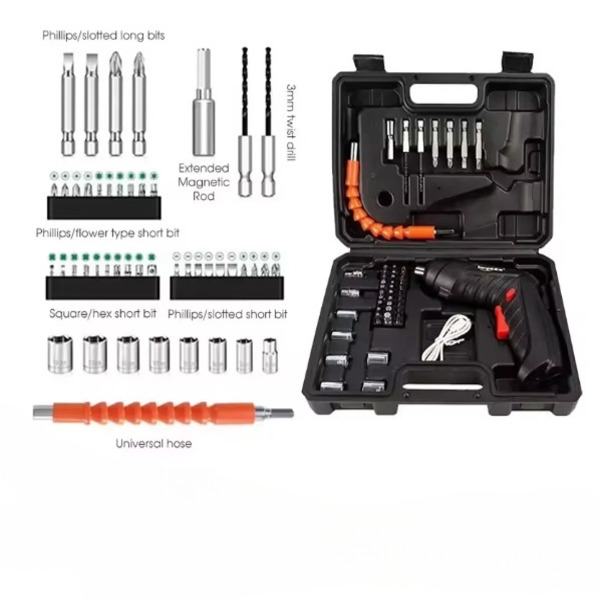 Phillips/slotted long bits

Extended Magnetic Rod

3mm twist drill

Phillips/flower type short bit

Square/hex short bit

Phillips/slotted short bit

Universal hose